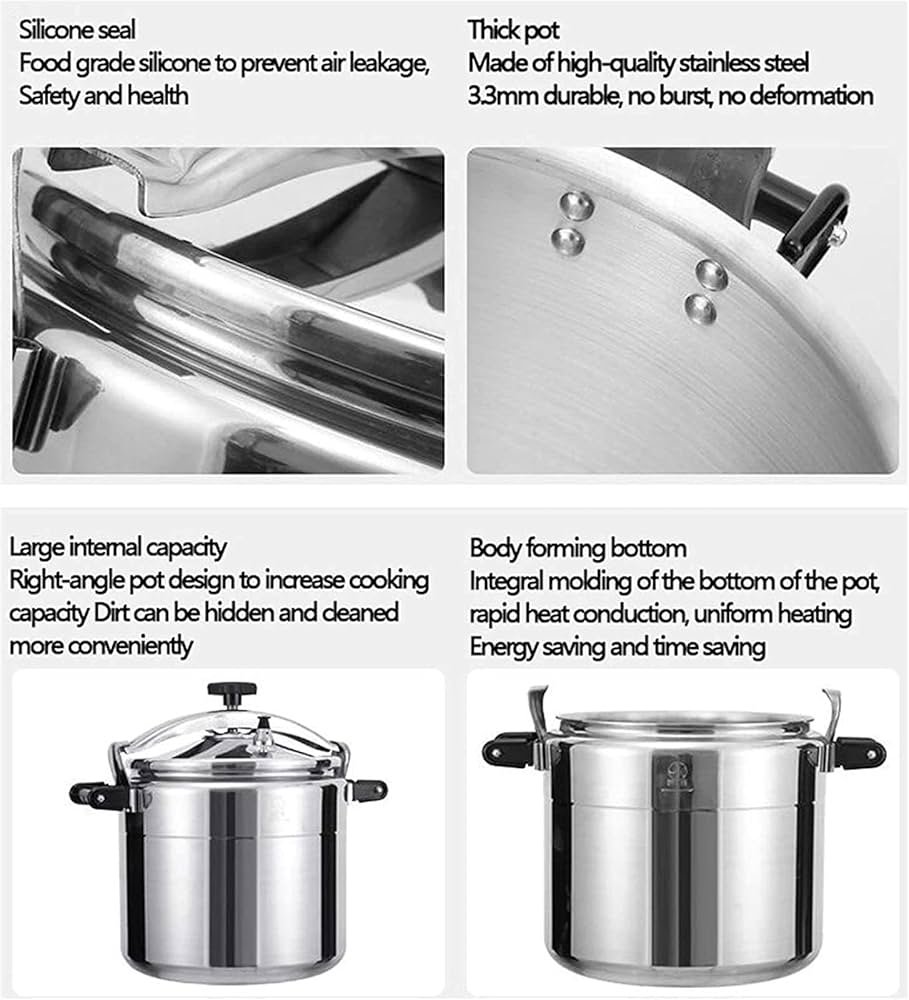 Silicone seal
Food grade silicone to prevent air leakage, Safety and health

Thick pot
Made of high-quality stainless steel
3.3mm durable, no burst, no deformation

Large internal capacity
Right-angle pot design to increase cooking capacity Dirt can be hidden and cleaned more conveniently

Body forming bottom
Integral molding of the bottom of the pot, rapid heat conduction, uniform heating
Energy saving and time saving